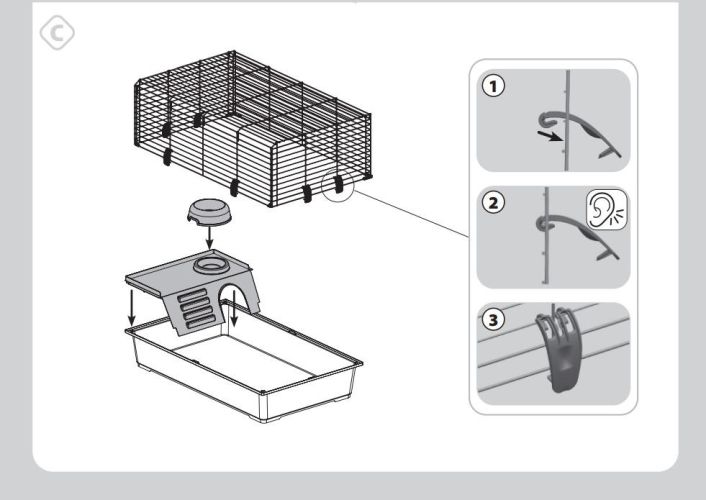 C

1

2

3