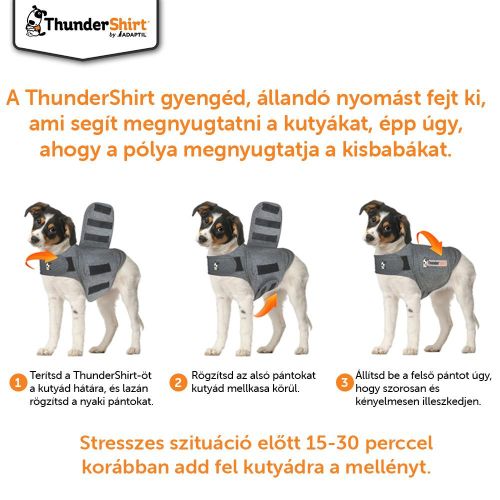 ThunderShirt by ADAPTIL

A ThunderShirt gyengéd, állandó nyomást fejt ki, ami segít megnyugtatni a kutyákat, épp úgy, ahogy a pólya megnyugtatja a kisbabákat.

1 Terítsd a ThunderShirt-öt a kutyád hátára, és lazán rögzítsd a nyaki pántokat.

2 Rögzítsd az alsó pántokat kutyád mellkasa körül.

3 Állítsd be a felső pántot úgy, hogy szorosan és kényelmesen illeszkedjen.

Stresszes szituáció előtt 15-30 perccel korábban add fel kutyádra a mellényt.