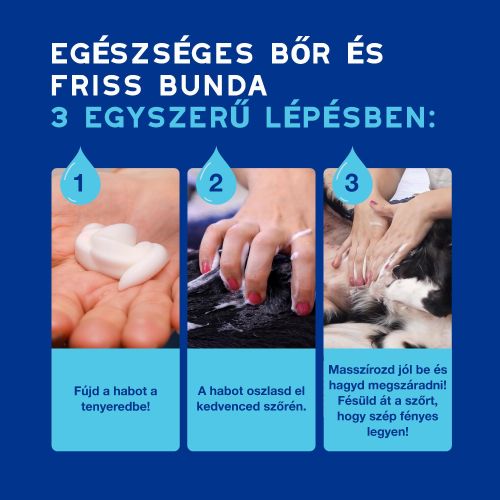 EGÉSZSÉGES BŐR ÉS FRISS BUNDA
3 EGYSZERŰ LÉPÉSBEN:

1

Fújd a habot a tenyeredbe!

2

A habot oszlasd el kedvenced szőrén.

3

Masszírozd jól be és hagyd megszáradni! Fésüld át a szőrt, hogy szép fényes legyen!