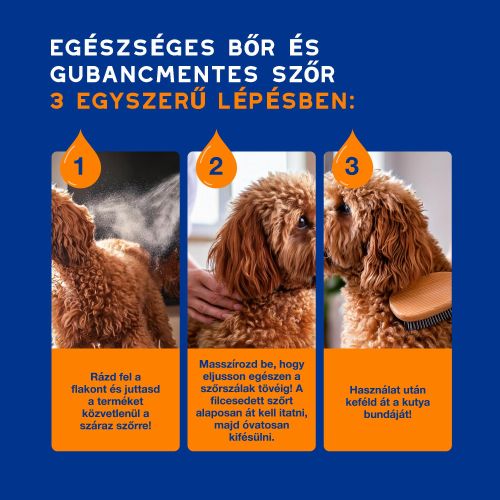 EGÉSZSÉGES BŐR ÉS GUBANCMENTES SZŐR
3 EGYSZERŰ LÉPÉSBEN:

1

Rázd fel a flakont és juttasd a terméket közvetlenül a száraz szőrre!

2

Masszírozd be, hogy eljusson egészen a szőrszálak tövéig! A filcesedett szőrt alaposan át kell itatni, majd óvatosan kifésülni.

3

Használat után keféld át a kutya bundáját!