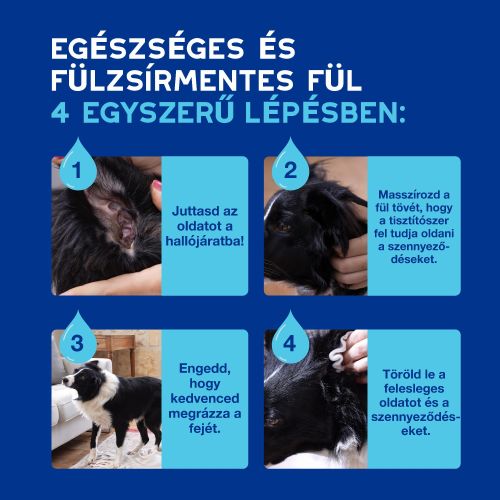 EGÉSZSÉGES ÉS FÜLZSÍRMENTES FÜL 4 EGYSZERŰ LÉPÉSBEN:

1

Juttasd az oldatot a hallójáratba!

2

Masszírozd a fül tövét, hogy a tisztítószer fel tudja oldani a szennyeződéseket.

3

Engedd, hogy kedvenced megrázza a fejét.

4

Töröld le a felesleges oldatot és a szennyeződéseket.