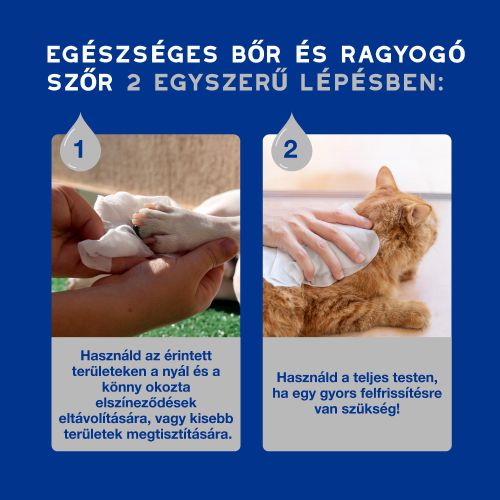 EGÉSZSÉGES BŐR ÉS RAGYOGÓ SZŐR 2 EGYSZERŰ LÉPÉSBEN:

1

Használd az érintett területeken a nyál és a könny okozta elszíneződések eltávolítására, vagy kisebb területek megtisztítására.

2

Használd a teljes testen, ha egy gyors felfrissítésre van szükség!